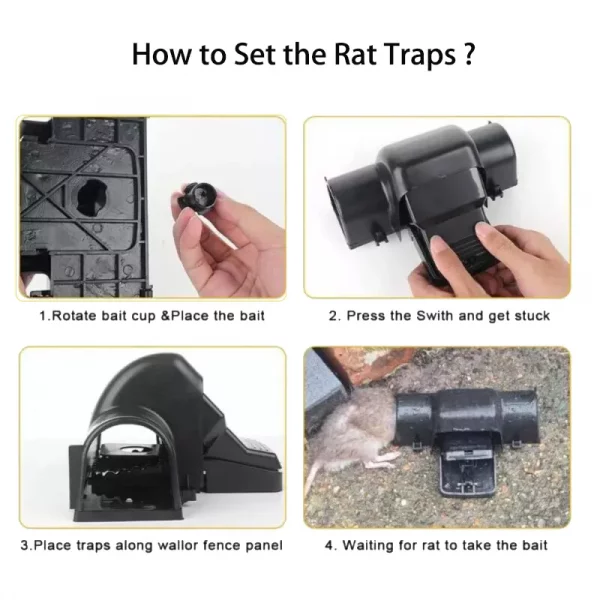 How to Set the Rat Traps ?

1.Rotate bait cup &Place the bait

2. Press the Swith and get stuck

3.Place traps along wallor fence panel

4. Waiting for rat to take the bait